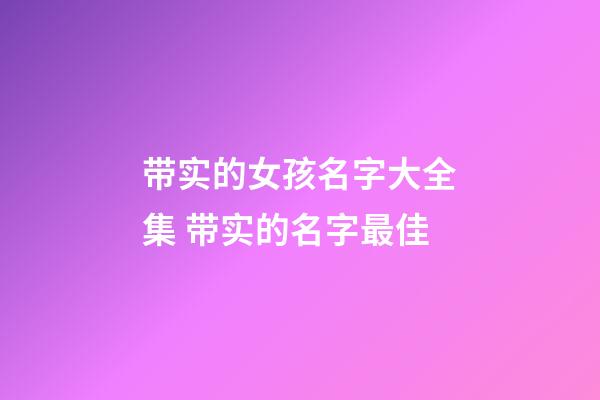 带实的女孩名字大全集 带实的名字最佳